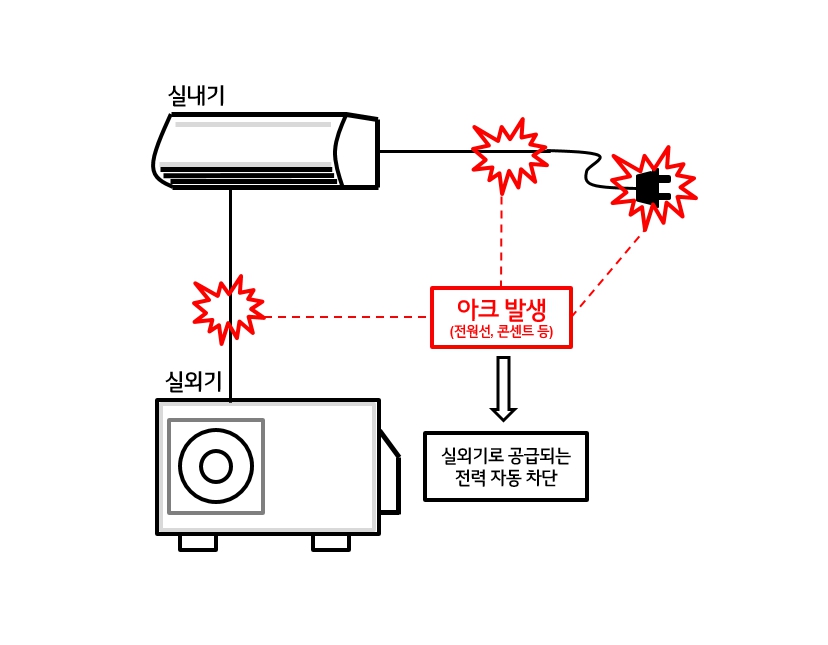 실내기

아크 발생
(전원선, 콘센트 등)

실외기

실외기로 공급되는
전력 자동 차단